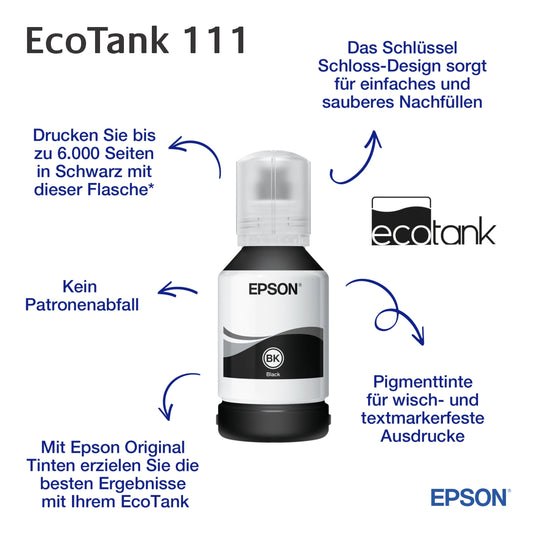 EcoTank 111

Das Schlüssel Schloss-Design sorgt für einfaches und sauberes Nachfüllen

Drucken Sie bis zu 6.000 Seiten in Schwarz mit dieser Flasche*

ecotank

Kein Patronenabfall

EPSON

BK

Black

Pigmenttinte für wisch- und textmarkerfeste Ausdrucke

Mit Epson Original Tinten erzielen Sie die besten Ergebnisse mit Ihrem EcoTank

EPSON