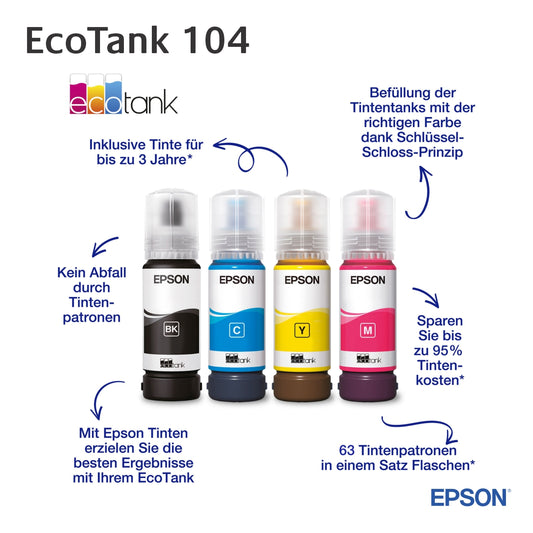 EcoTank 104

ecotank

Inklusive Tinte für bis zu 3 Jahre*

Befüllung der Tintentanks mit der richtigen Farbe dank Schlüssel-Schloss-Prinzip

Kein Abfall durch Tintenpatronen

EPSON
BK
ecotank

EPSON
C
ecotank

EPSON
Y
ecotank

EPSON
M
ecotank

Sparen Sie bis zu 95% Tintenkosten*

Mit Epson Tinten erzielen Sie die besten Ergebnisse mit Ihrem EcoTank

63 Tintenpatronen in einem Satz Flaschen*

EPSON